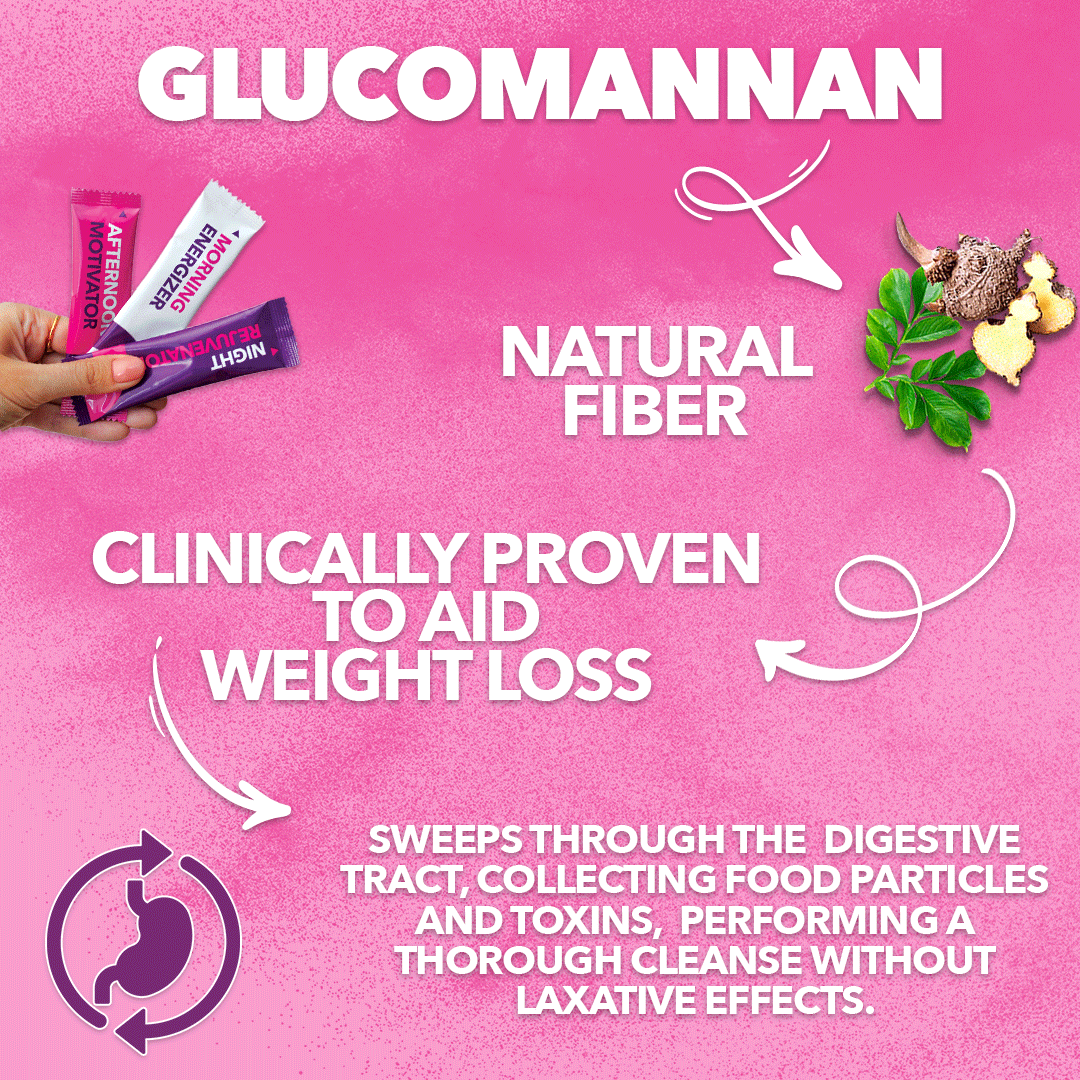 GLUCOMANNAN

AFTERNOON MOTIVATOR

MORNING ENERGIZER

NIGHT REJUVENATOR

NATURAL FIBER

CLINICALLY PROVEN TO AID WEIGHT LOSS

SWEEPS THROUGH THE DIGESTIVE TRACT, COLLECTING FOOD PARTICLES AND TOXINS, PERFORMING A THOROUGH CLEANSE WITHOUT LAXATIVE EFFECTS.